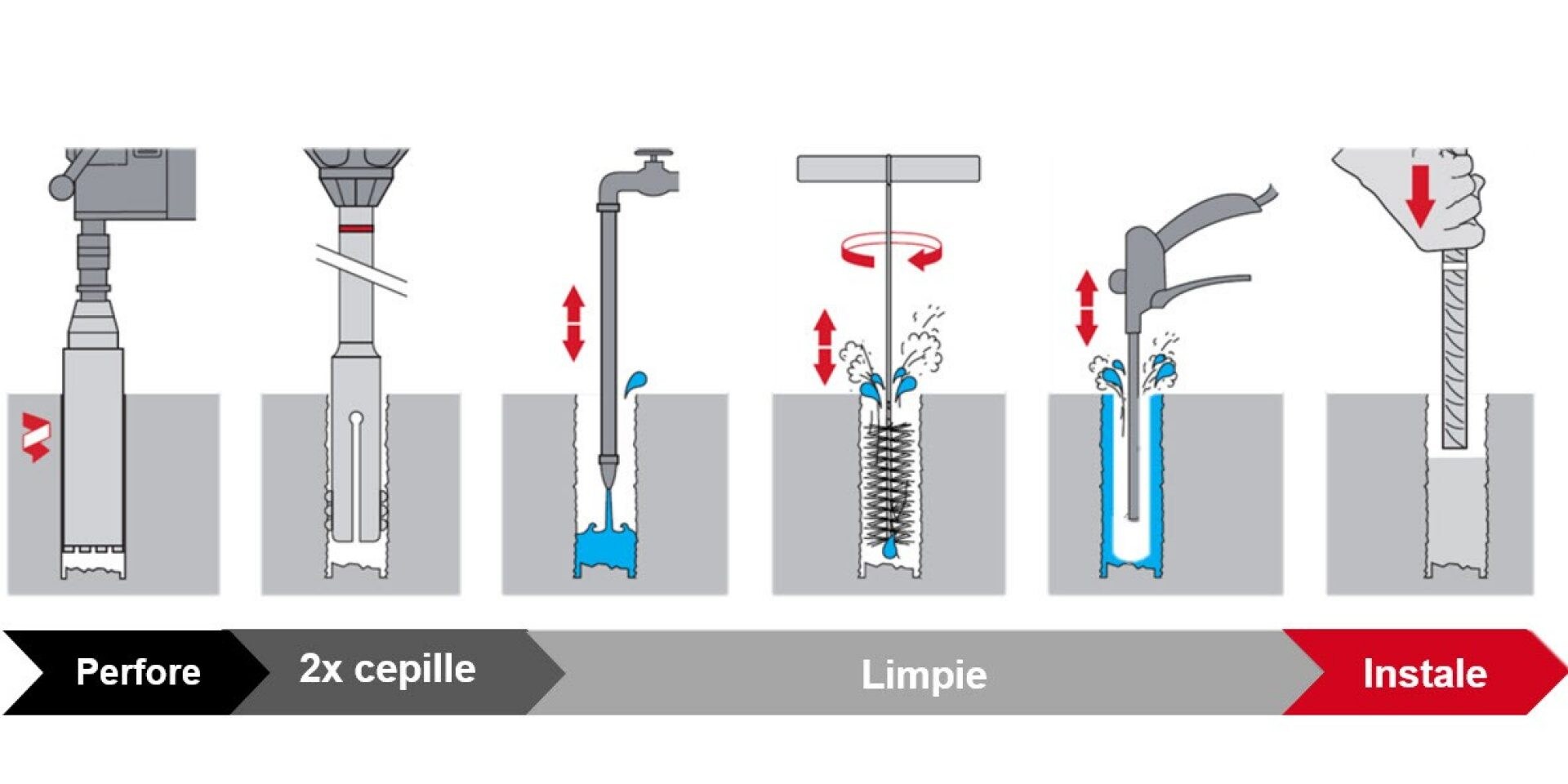 Perfore

2x cepille

Limpie

Instale